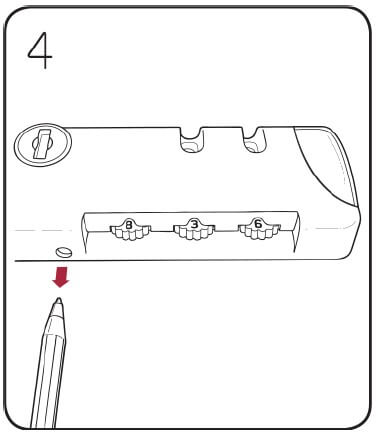 4

8 3 6