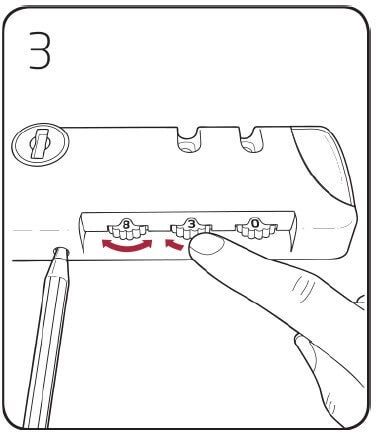 3

8 3 0