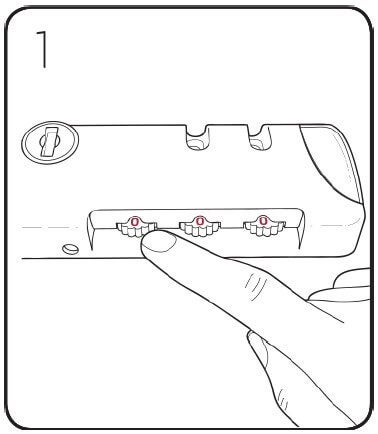 1

0 0 0