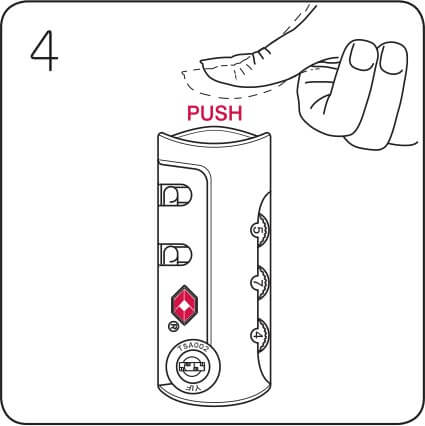 4

PUSH

5
7
4

®

TSA002

YIF