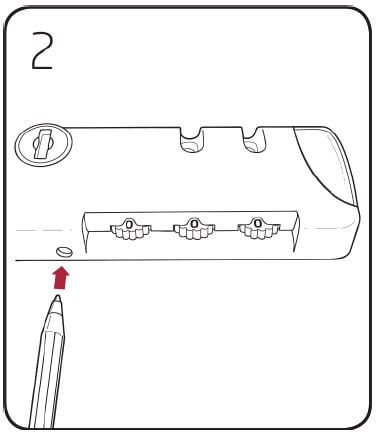 2

0 0 0